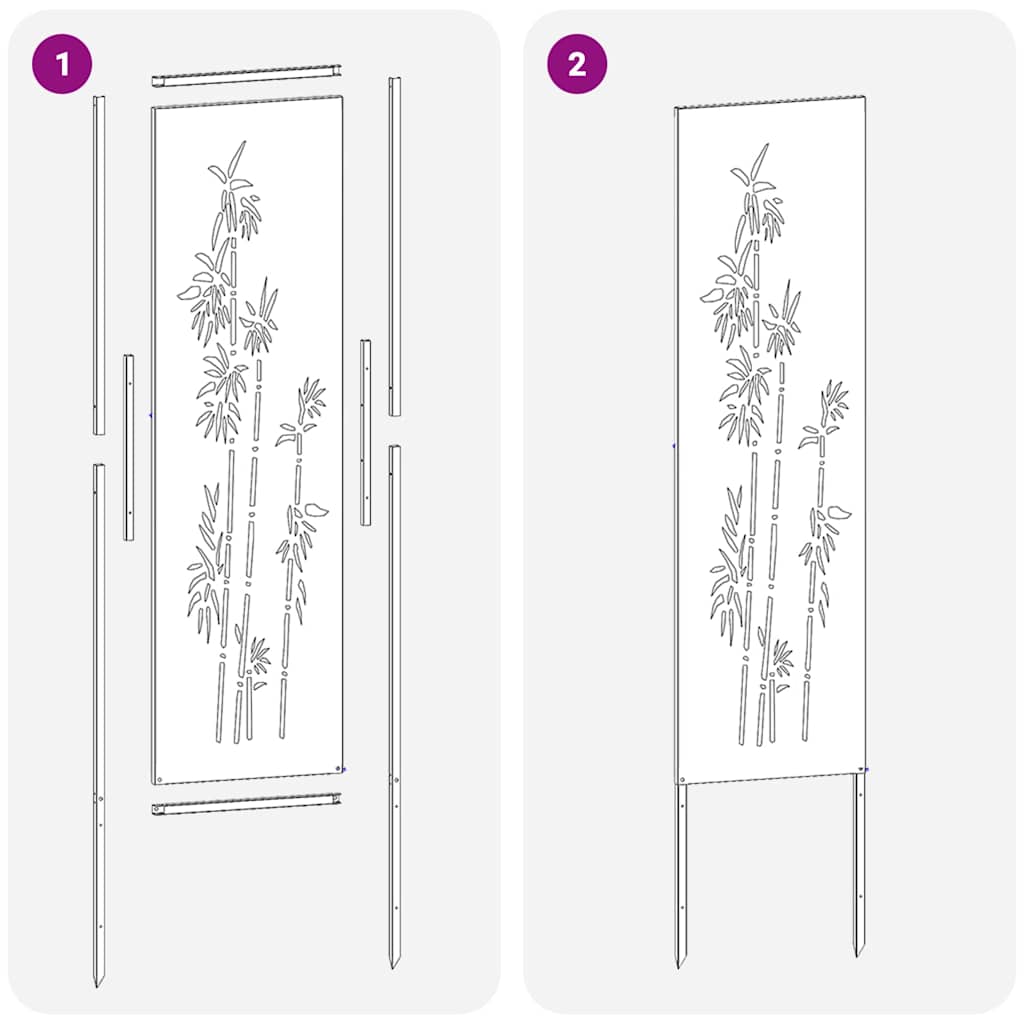 1

2