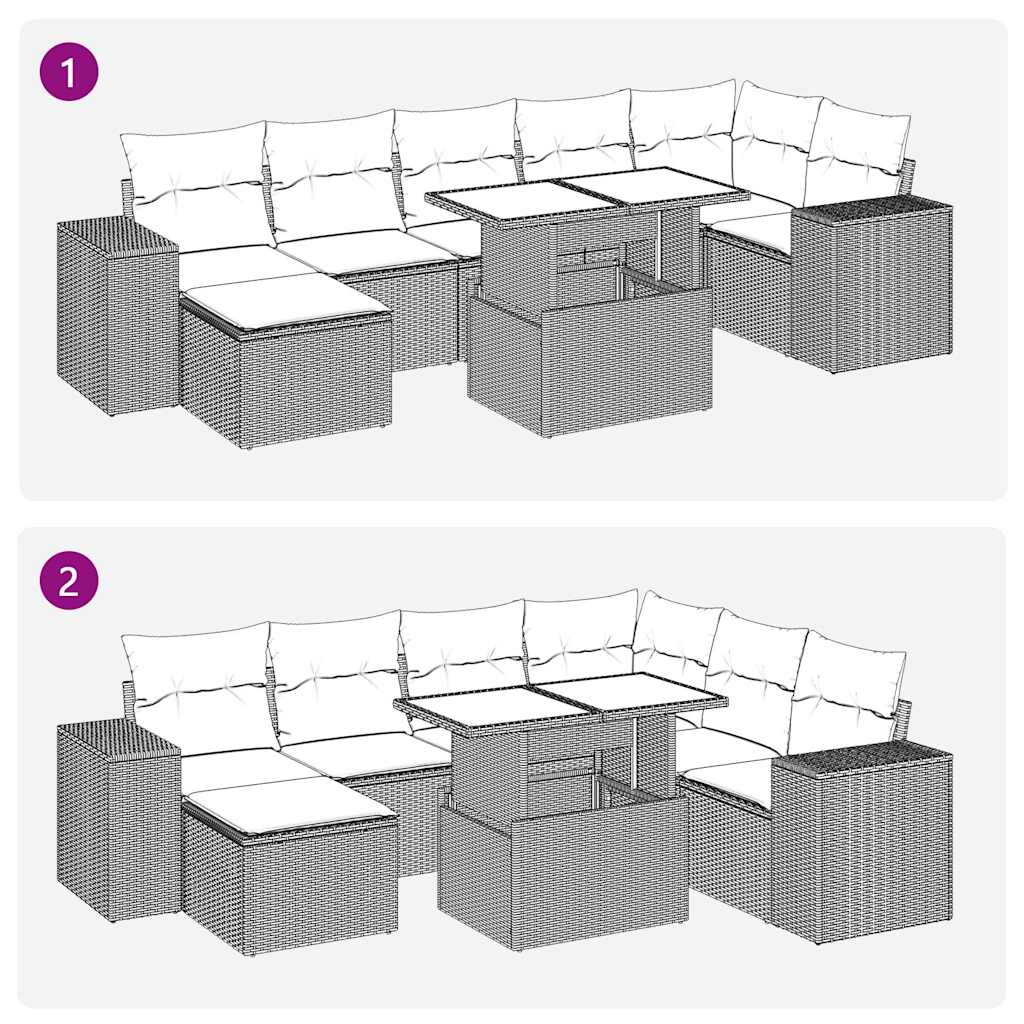 1

2