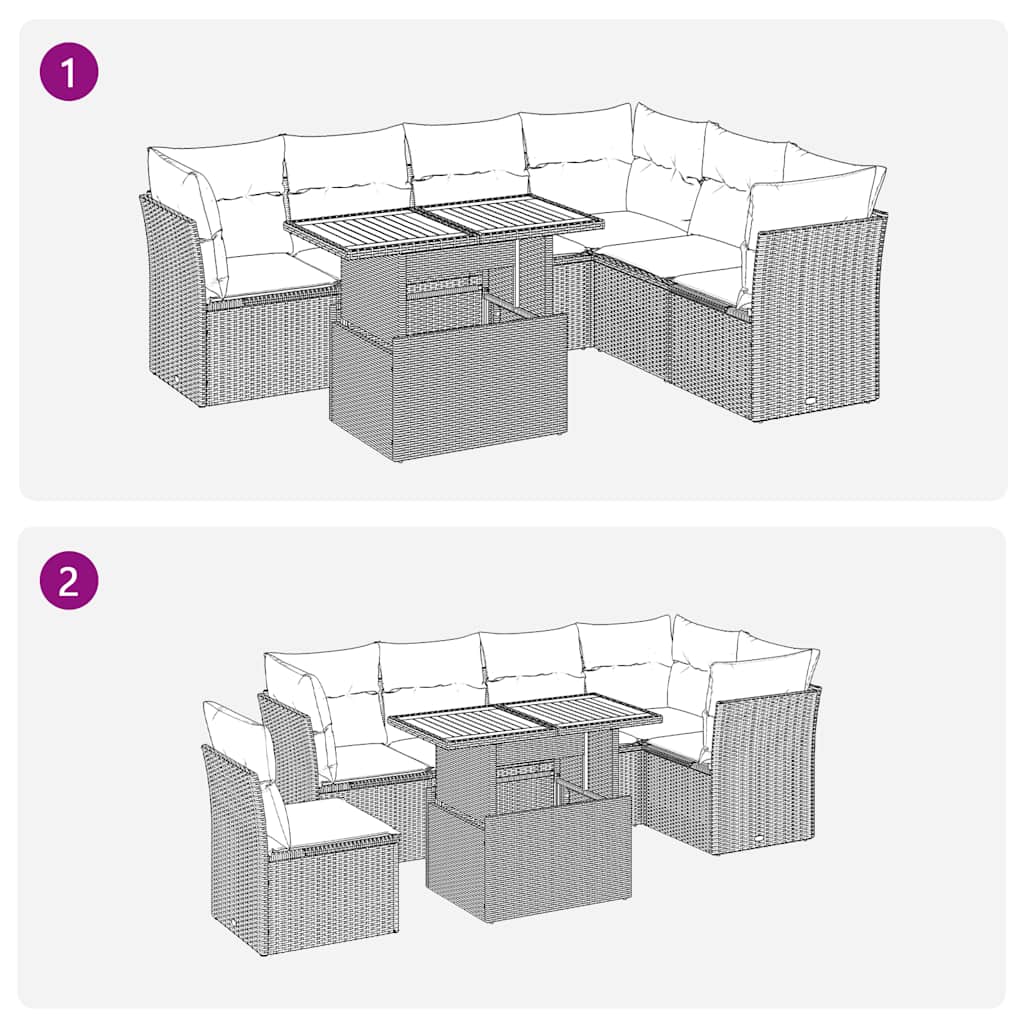 1

2