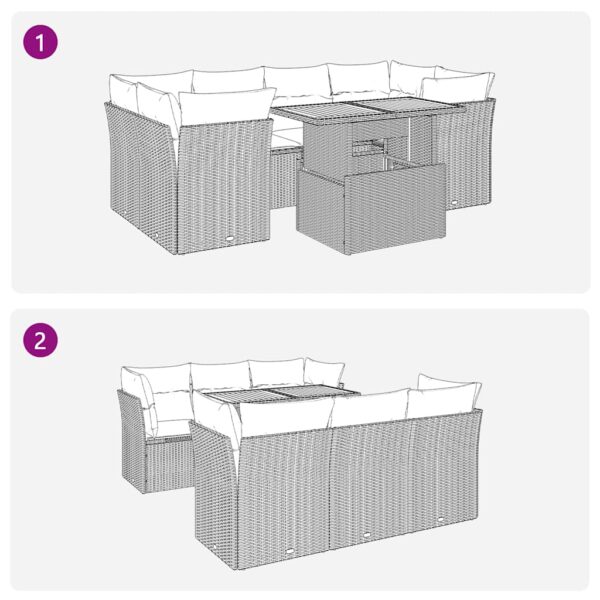 1

2