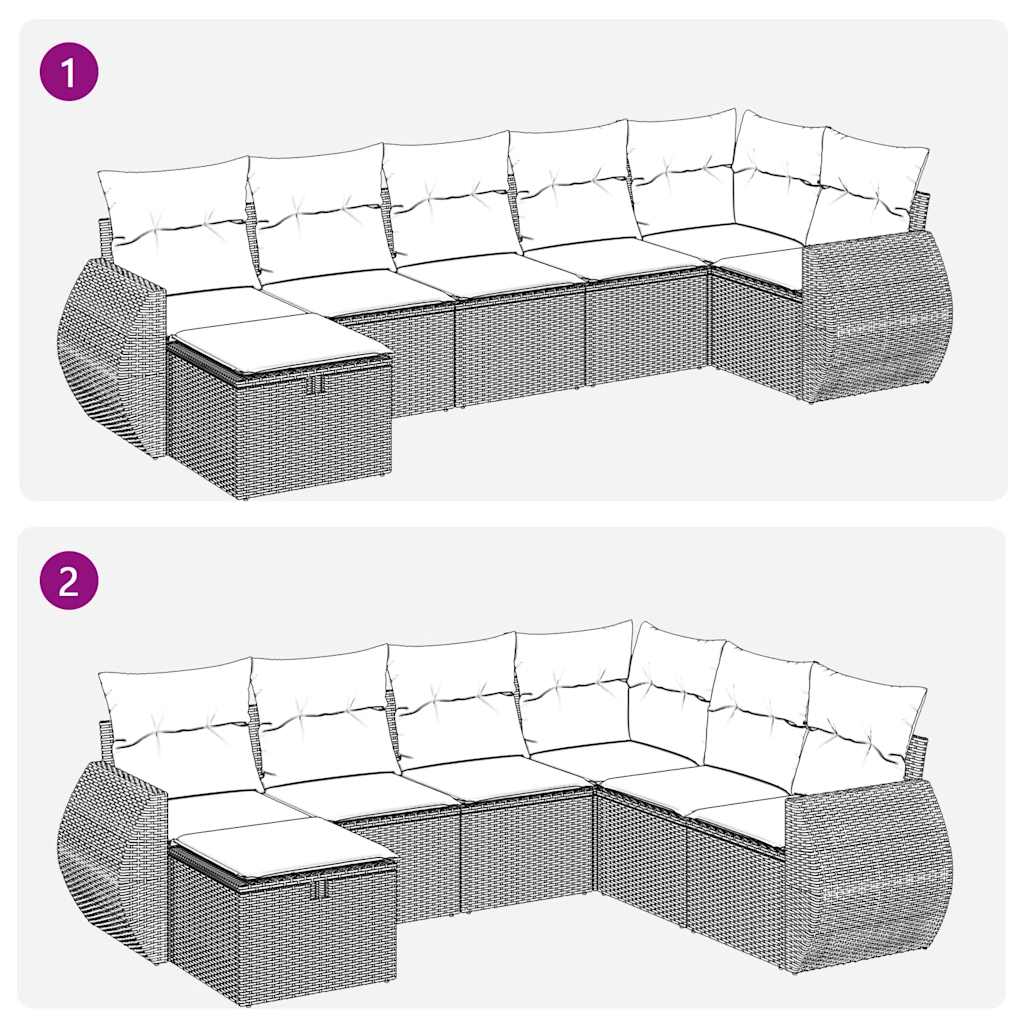 1

2